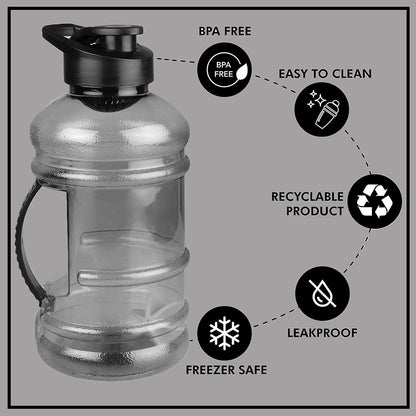 BPA FREE

BPA FREE

EASY TO CLEAN

RECYCLABLE PRODUCT

LEAKPROOF

FREEZER SAFE