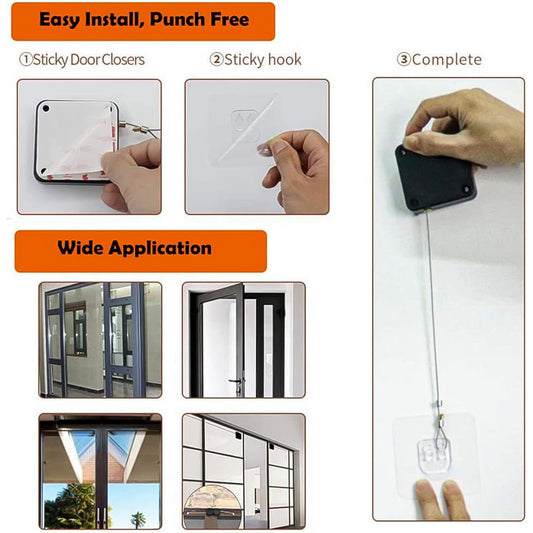 Easy Install, Punch Free

①Sticky Door Closers

②Sticky hook

③Complete

Wide Application