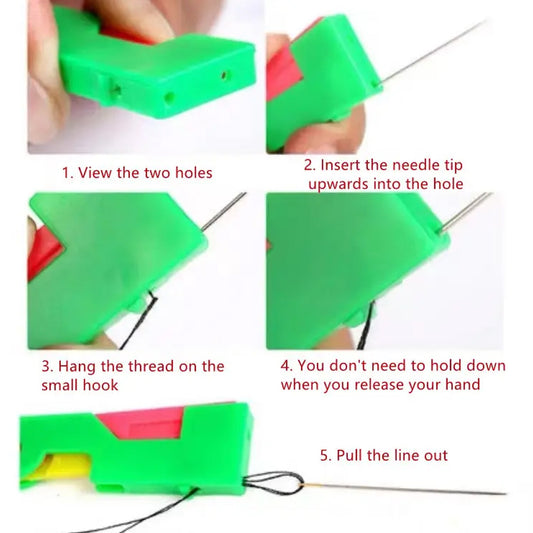 1. View the two holes

2. Insert the needle tip upwards into the hole

3. Hang the thread on the small hook

4. You don't need to hold down when you release your hand

5. Pull the line out